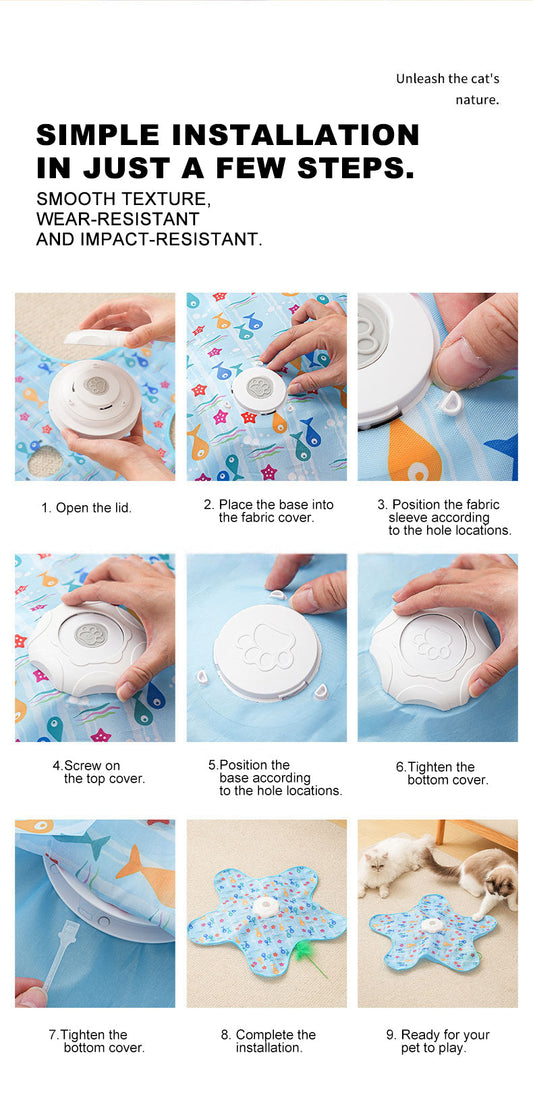 Unleash the cat's nature.

SIMPLE INSTALLATION IN JUST A FEW STEPS.

SMOOTH TEXTURE,
WEAR-RESISTANT
AND IMPACT-RESISTANT.

1. Open the lid.

2. Place the base into the fabric cover.

3. Position the fabric sleeve according to the hole locations.

4.Screw on the top cover.

5.Position the base according to the hole locations.

6.Tighten the bottom cover.

7.Tighten the bottom cover.

8. Complete the installation.

9. Ready for your pet to play.